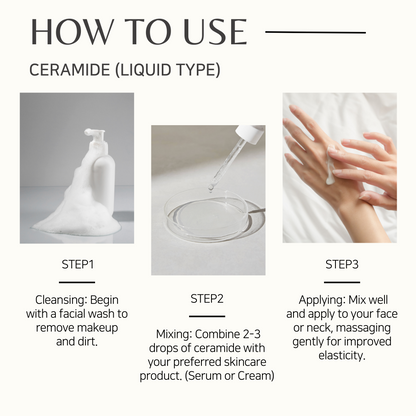 HOW TO USE

CERAMIDE (LIQUID TYPE)

STEP1

Cleansing: Begin with a facial wash to remove makeup and dirt.

STEP2

Mixing: Combine 2-3 drops of ceramide with your preferred skincare product. (Serum or Cream)

STEP3

Applying: Mix well and apply to your face or neck, massaging gently for improved elasticity.