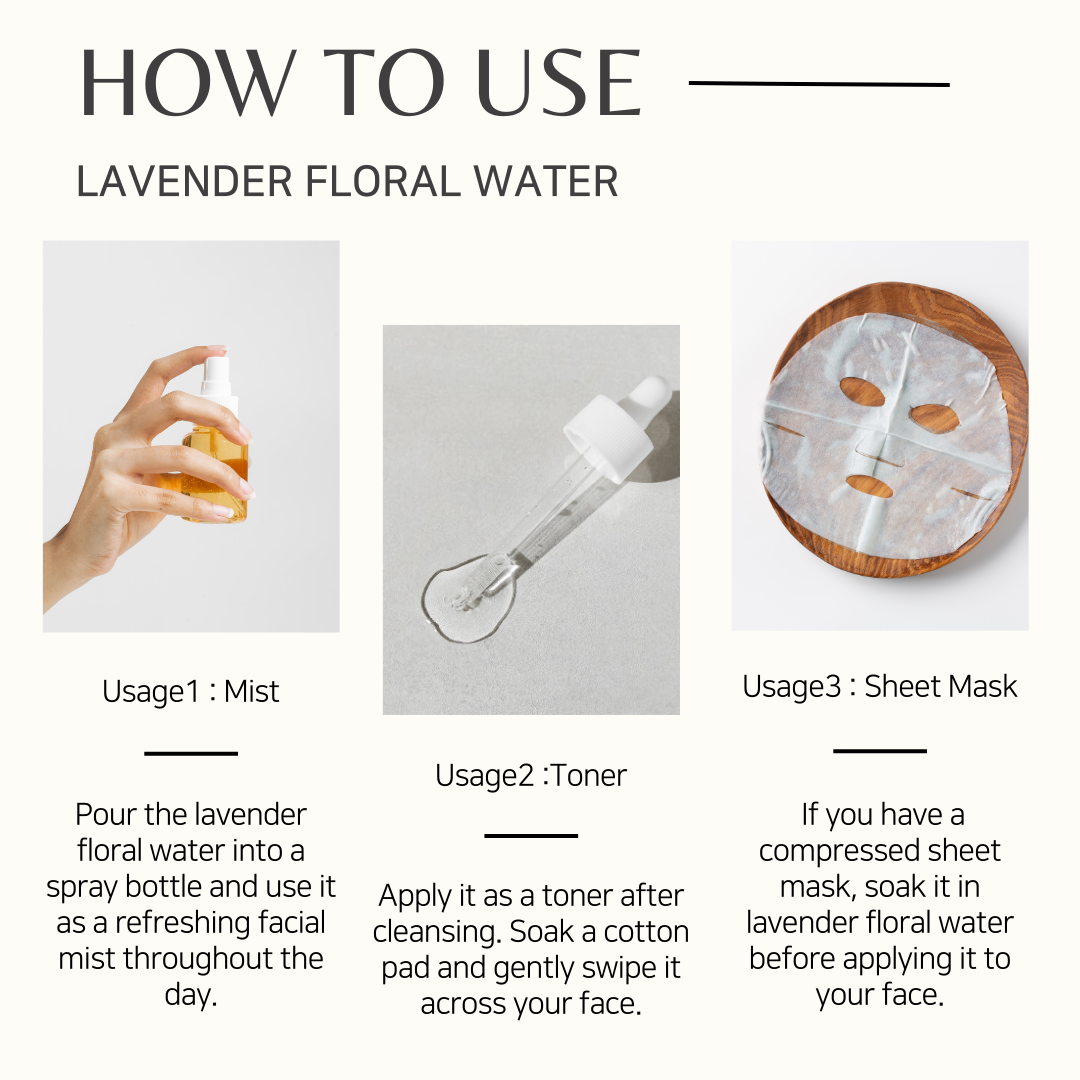 HOW TO USE

LAVENDER FLORAL WATER

Usage1 : Mist

Pour the lavender floral water into a spray bottle and use it as a refreshing facial mist throughout the day.

Usage2 :Toner

Apply it as a toner after cleansing. Soak a cotton pad and gently swipe it across your face.

Usage3 : Sheet Mask

If you have a compressed sheet mask, soak it in lavender floral water before applying it to your face.