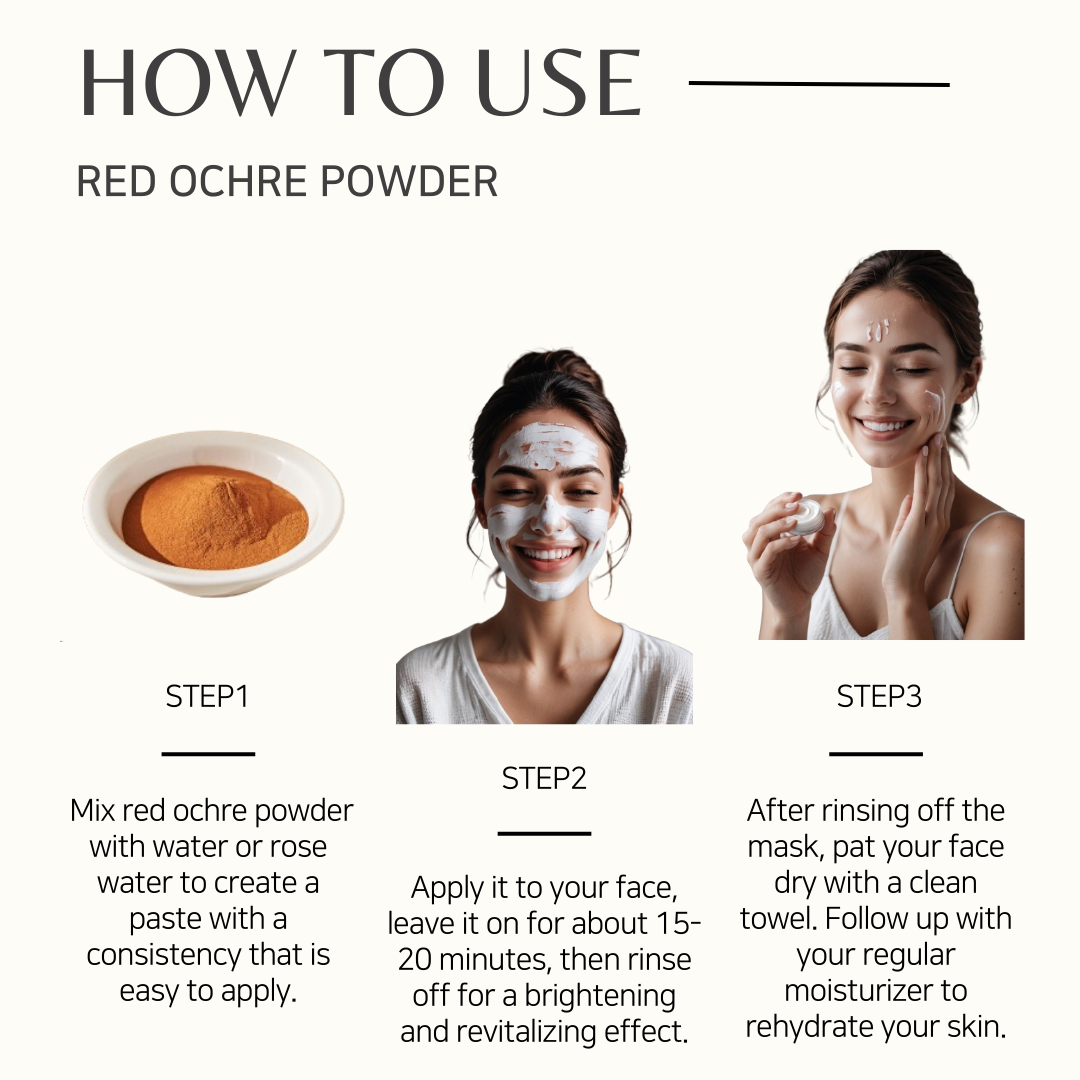 HOW TO USE

RED OCHRE POWDER

STEP1

Mix red ochre powder with water or rose water to create a paste with a consistency that is easy to apply.

STEP2

Apply it to your face, leave it on for about 15-20 minutes, then rinse off for a brightening and revitalizing effect.

STEP3

After rinsing off the mask, pat your face dry with a clean towel. Follow up with your regular moisturizer to rehydrate your skin.