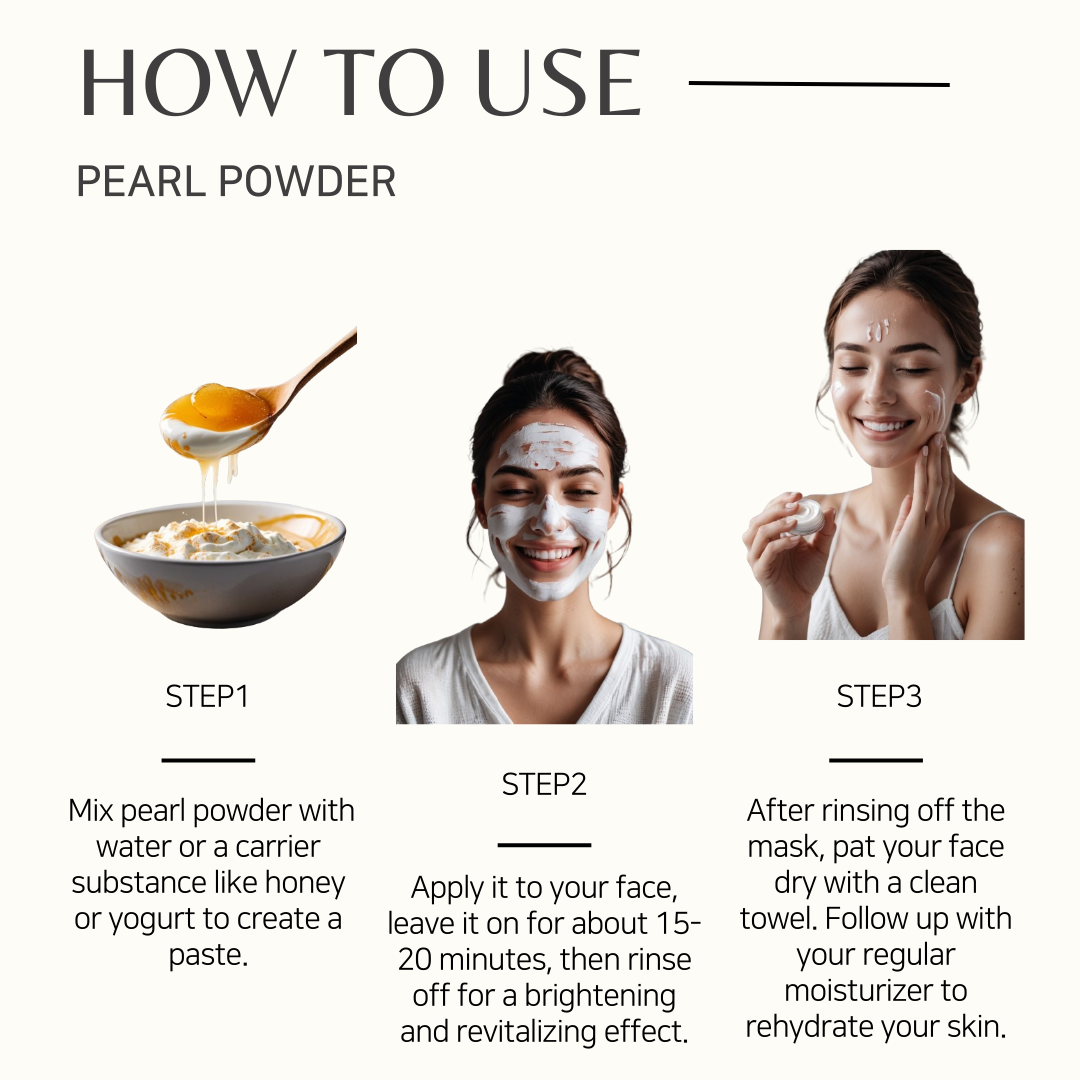 HOW TO USE

PEARL POWDER

STEP1

Mix pearl powder with water or a carrier substance like honey or yogurt to create a paste.

STEP2

Apply it to your face, leave it on for about 15-20 minutes, then rinse off for a brightening and revitalizing effect.

STEP3

After rinsing off the mask, pat your face dry with a clean towel. Follow up with your regular moisturizer to rehydrate your skin.